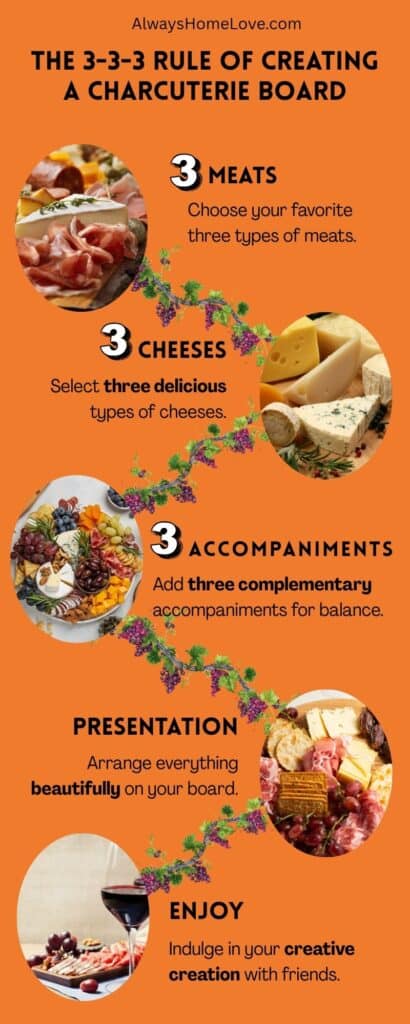 AlwaysHomeLove.com

THE 3-3-3 RULE OF CREATING A CHARCUTERIE BOARD

3 MEATS

Choose your favorite three types of meats.

3 CHEESES

Select three delicious types of cheeses.

3 ACCOMPANIMENTS

Add three complementary accompaniments for balance.

PRESENTATION

Arrange everything beautifully on your board.

ENJOY

Indulge in your creative creation with friends.